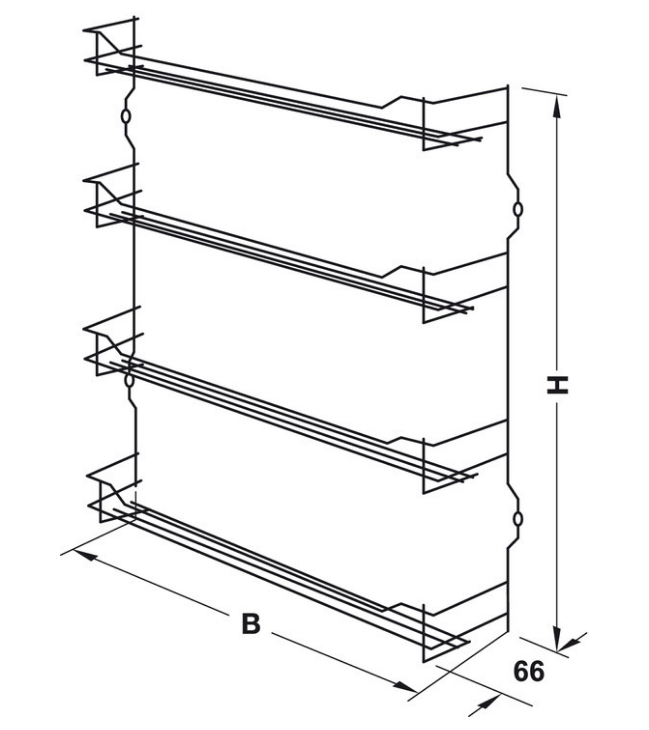 H

B

66