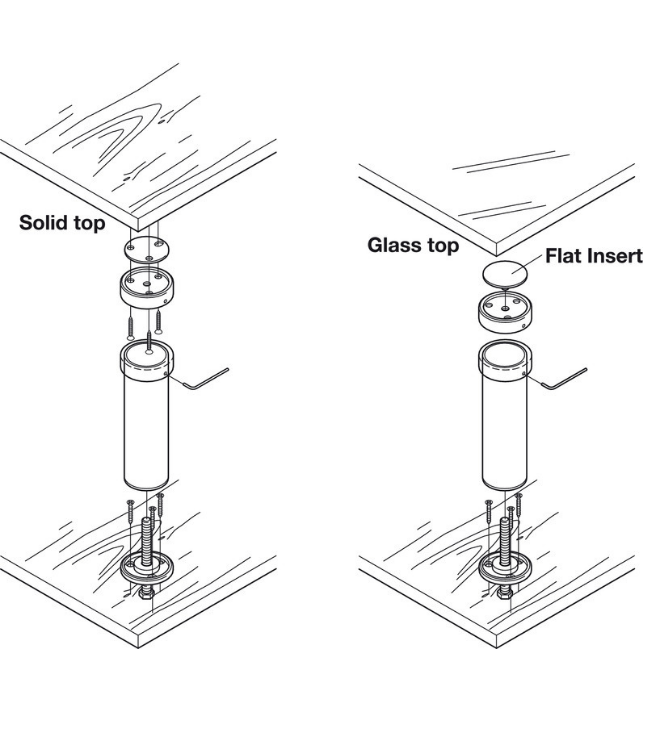 Solid top

Glass top

Flat Insert