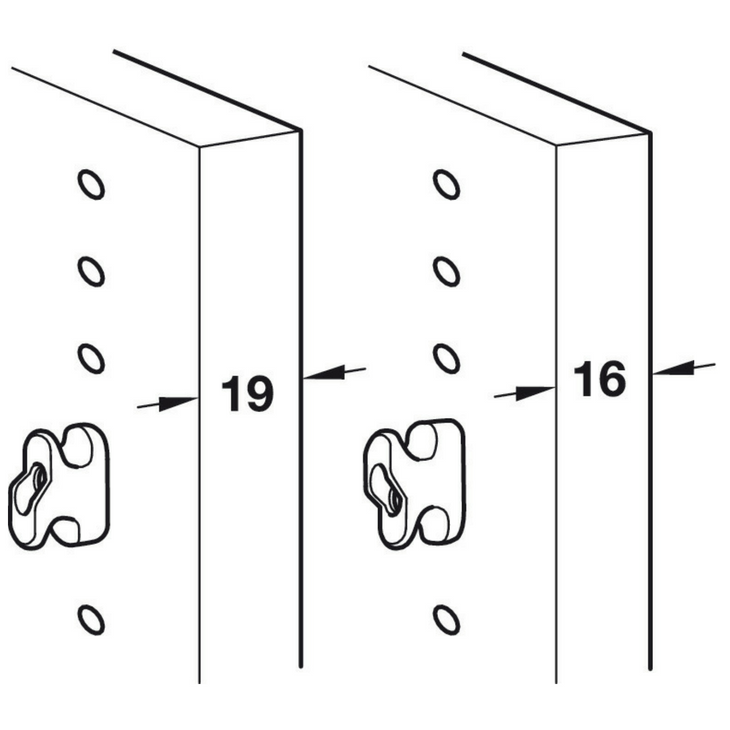 19

16