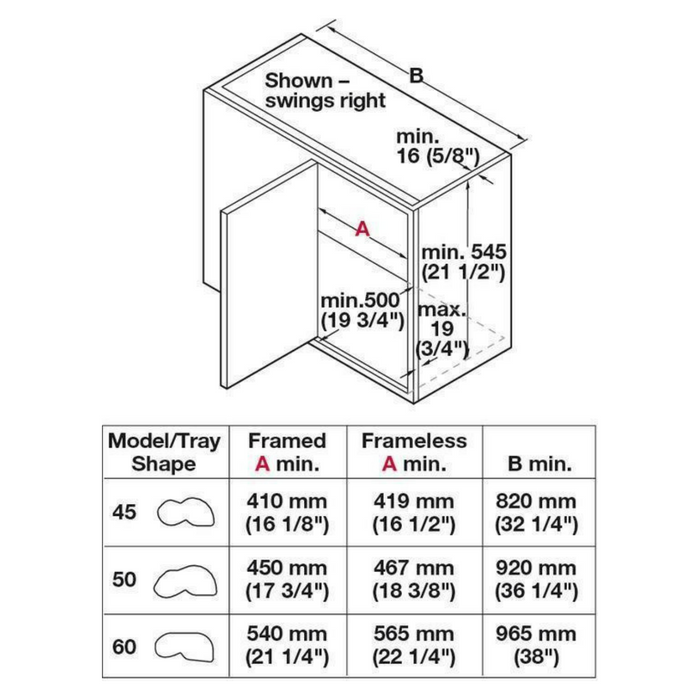 Shown – swings right

B

min. 16 (5/8")

A

min. 545 (21 1/2")

min.500 (19 3/4")

max. 19 (3/4")

| Model/Tray Shape | Framed A min. | Frameless A min. | B min. |
|---|---|---|---|
| 45 | 410 mm (16 1/8") | 419 mm (16 1/2") | 820 mm (32 1/4") |
| 50 | 450 mm (17 3/4") | 467 mm (18 3/8") | 920 mm (36 1/4") |
| 60 | 540 mm (21 1/4") | 565 mm (22 1/4") | 965 mm (38") |